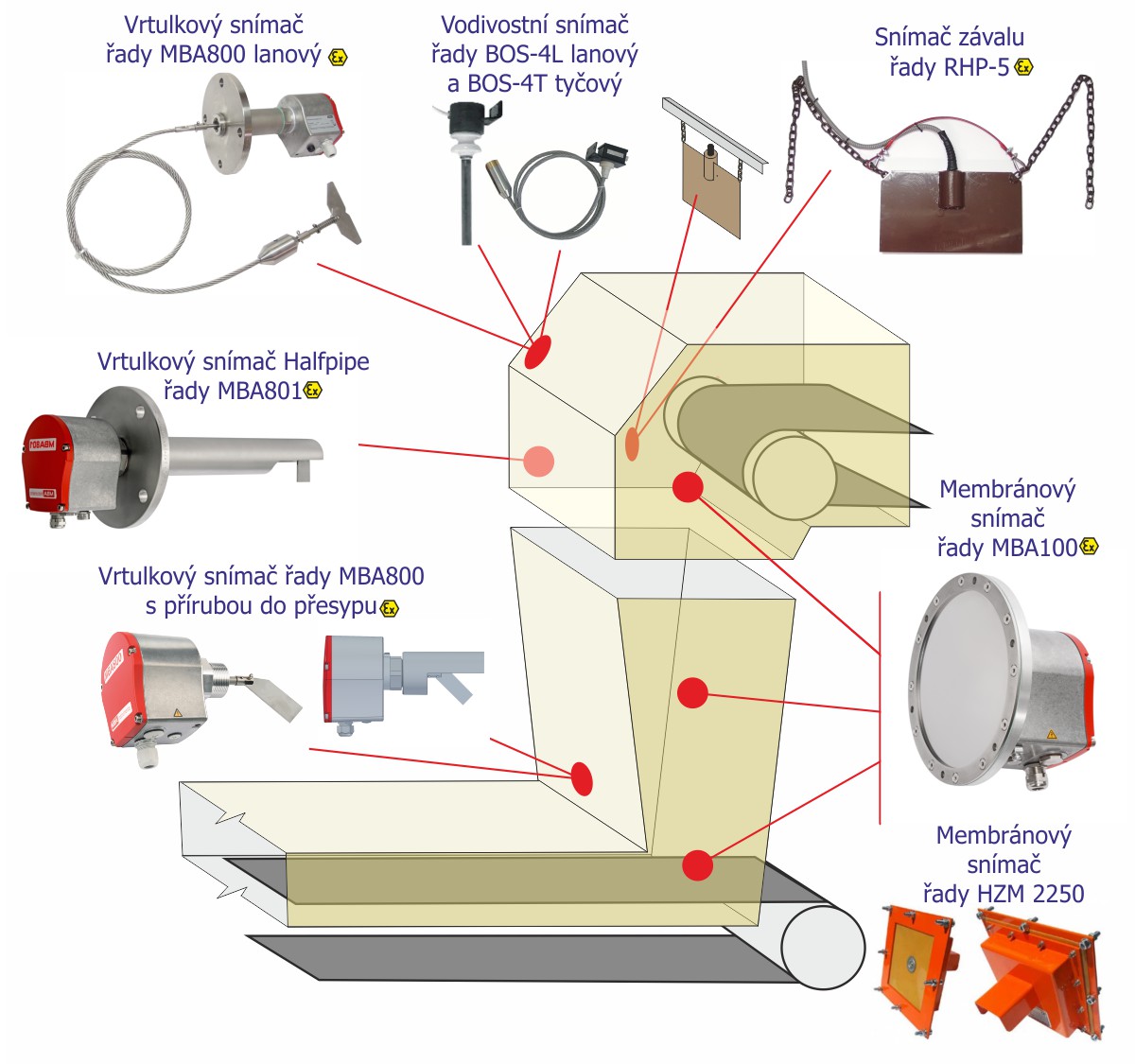 Vrtulkový snímač řady MBA800 lanový Ex

Vodivostní snímač řady BOS-4L lanový a BOS-4T tyčový

Snímač závalu řady RHP-5 Ex

Vrtulkový snímač Halfpipe řady MBA801 Ex

Membránový snímač řady MBA100 Ex

Vrtulkový snímač řady MBA800 s přírubou do přesypu Ex

Membránový snímač řady HZM 2250